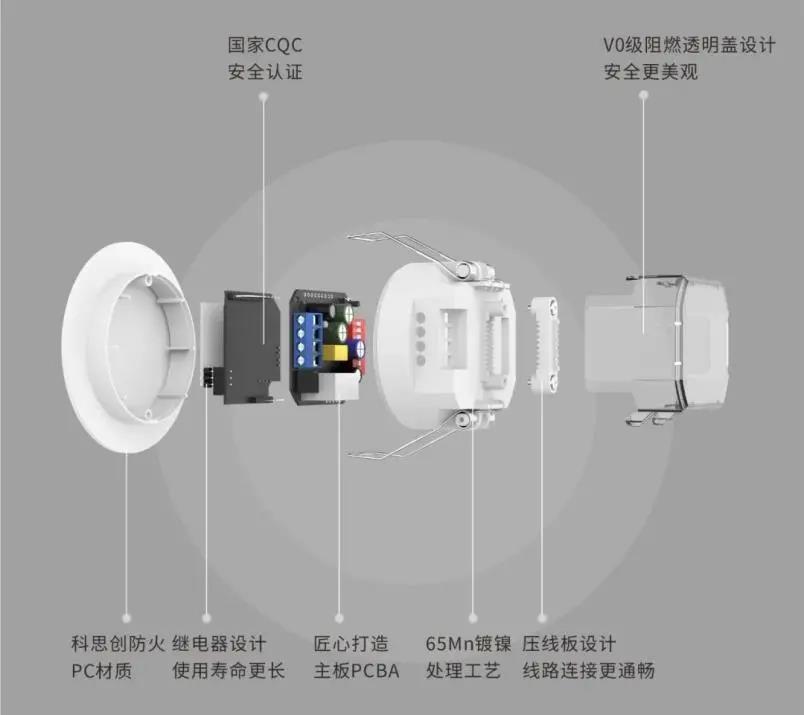 国家CQC
安全认证

V0级阻燃透明盖设计
安全更美观

科思创防火
PC材质

继电器设计
使用寿命更长

匠心打造
主板PCBA

65Mn镀镍
处理工艺

压线板设计
线路连接更通畅