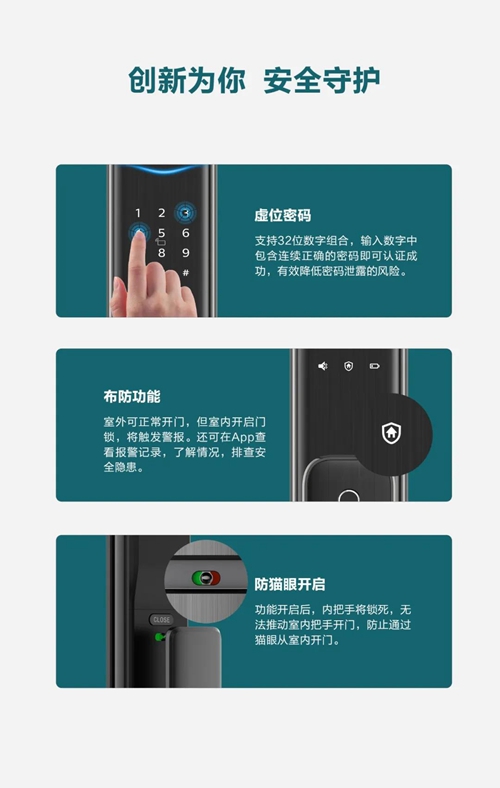 创新为你 安全守护

1 2 3
5 6
8 9
#

虚位密码

支持32位数字组合，输入数字中包含连续正确的密码即可认证成功，有效降低密码泄露的风险。

布防功能

室外可正常开门，但室内开启门锁，将触发警报。还可在App查看报警记录，了解情况，排查安全隐患。

CLOSE

防猫眼开启

功能开启后，内把手将锁死，无法推动室内把手开门，防止通过猫眼从室内开门。